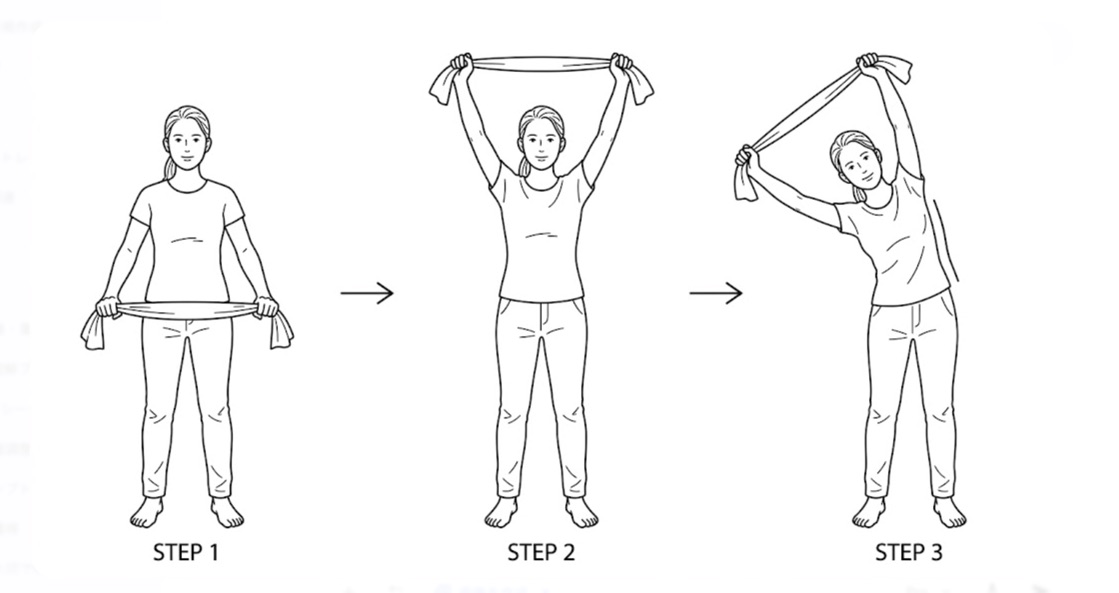 STEP 1

STEP 2

STEP 3